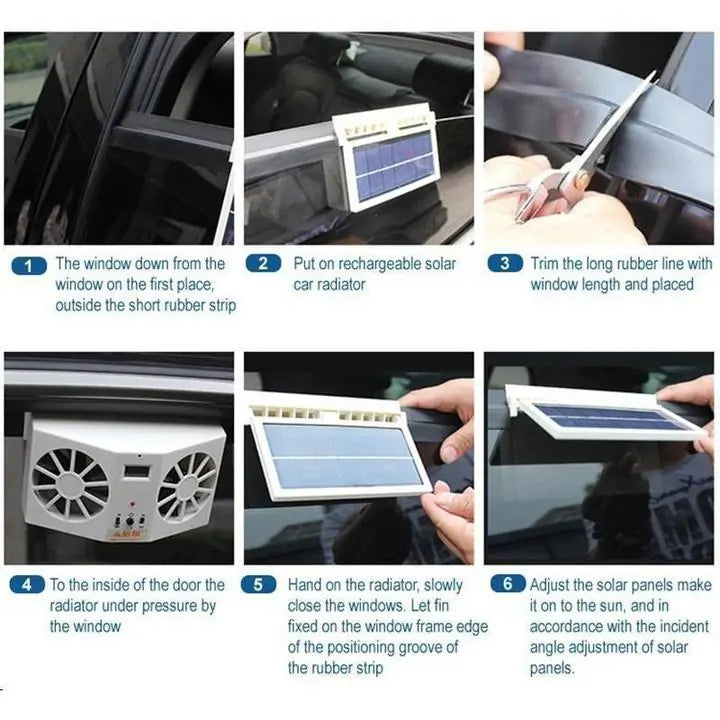 1 The window down from the window on the first place, outside the short rubber strip

2 Put on rechargeable solar car radiator

3 Trim the long rubber line with window length and placed

4 To the inside of the door the radiator under pressure by the window

5 Hand on the radiator, slowly close the windows. Let fin fixed on the window frame edge of the positioning groove of the rubber strip

6 Adjust the solar panels make it on to the sun, and in accordance with the incident angle adjustment of solar panels.